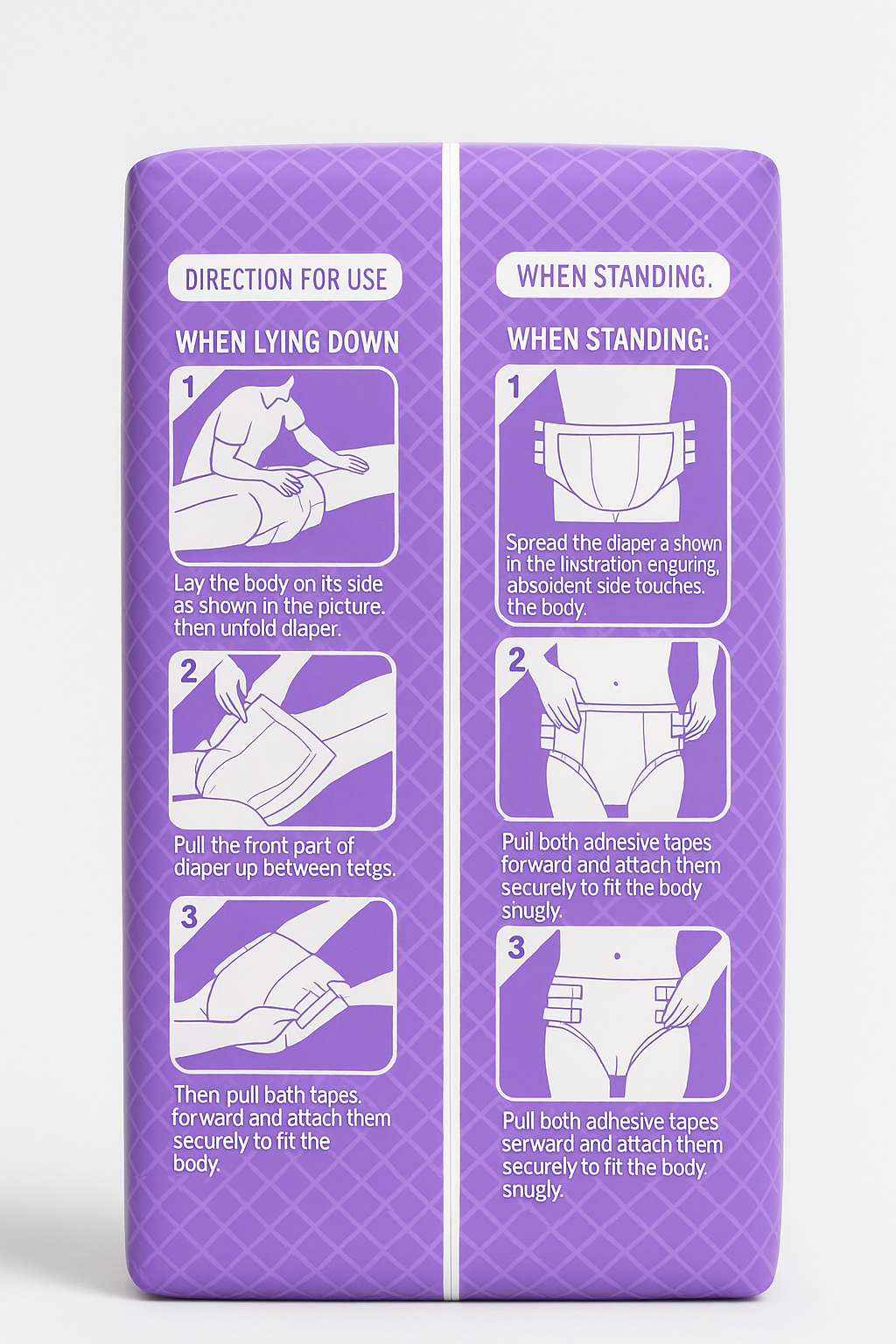 DIRECTION FOR USE

WHEN LYING DOWN

1

Lay the body on its side as shown in the picture. then unfold diaper.

2

Pull the front part of diaper up between tetgs.

3

Then pull bath tapes. forward and attach them securely to fit the body.

WHEN STANDING.

WHEN STANDING:

1

Spread the diaper a shown in the linstration enguring, absoident side touches. the body.

2

Puil both adnesive tapes forward and attach them securely to fit the body snugly.

3

Pull both adhesive tapes serward and attach them securely to fit the body. snugly.